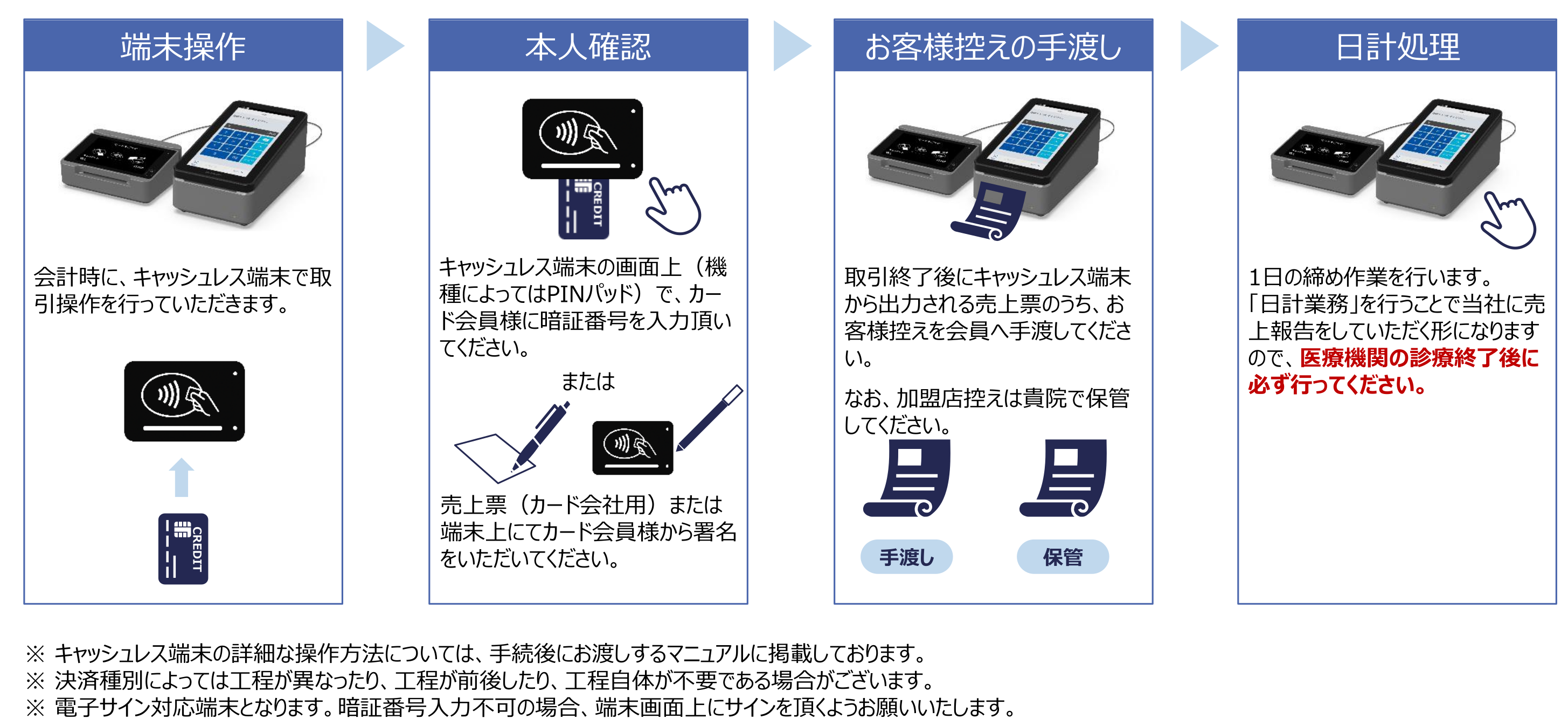 端末操作

会計時に、キャッシュレス端末で取引操作を行っていただきます。

CREDIT

本人確認

CREDIT

キャッシュレス端末の画面上（機種によってはPINパッド）で、カード会員様に暗証番号を入力頂いてください。

または

売上票（カード会社用）または端末上にてカード会員様から署名をいただいてください。

お客様控えの手渡し

取引終了後にキャッシュレス端末から出力される売上票のうち、お客様控えを会員へ手渡してください。

なお、加盟店控えは貴院で保管してください。

手渡し

保管

日計処理

1日の締め作業を行います。「日計業務」を行うことで当社に売上報告をしていただく形になりますので、医療機関の診療終了後に必ず行ってください。

※ キャッシュレス端末の詳細な操作方法については、手続後にお渡しするマニュアルに掲載しております。
※ 決済種別によっては工程が異なったり、工程が前後したり、工程自体が不要である場合がございます。
※ 電子サイン対応端末となります。暗証番号入力不可の場合、端末画面上にサインを頂くようお願いいたします。